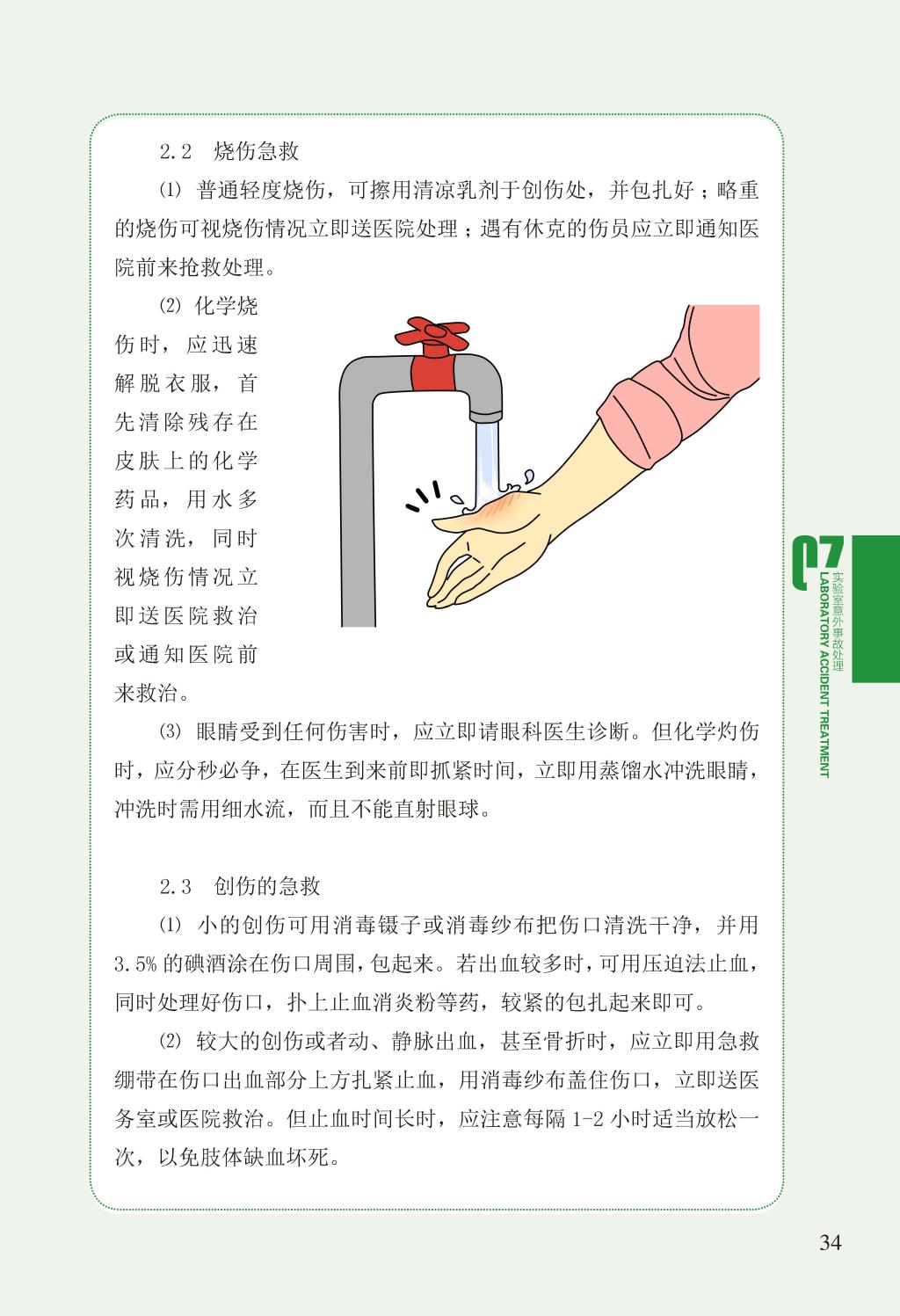 2.2　烧伤急救

⑴ 普通轻度烧伤，可擦用清凉乳剂于创伤处，并包扎好；略重的烧伤可视烧伤情况立即送医院处理；遇有休克的伤员应立即通知医院前来抢救处理。

⑵ 化学烧伤时，应迅速解脱衣服，首先清除残存在皮肤上的化学药品，用水多次清洗，同时视烧伤情况立即送医院救治或通知医院前来救治。

⑶ 眼睛受到任何伤害时，应立即请眼科医生诊断。但化学灼伤时，应分秒必争，在医生到来前即抓紧时间，立即用蒸馏水冲洗眼睛，冲洗时需用细水流，而且不能直射眼球。

2.3　创伤的急救

⑴ 小的创伤可用消毒镊子或消毒纱布把伤口清洗干净，并用3.5%的碘酒涂在伤口周围，包起来。若出血较多时，可用压迫法止血，同时处理好伤口，扑上止血消炎粉等药，较紧的包扎起来即可。

⑵ 较大的创伤或者动、静脉出血，甚至骨折时，应立即用急救绷带在伤口出血部分上方扎紧止血，用消毒纱布盖住伤口，立即送医务室或医院救治。但止血时间长时，应注意每隔1-2小时适当放松一次，以免肢体缺血坏死。

07
实验室意外事故处理
LABORATORY ACCIDENT TREATMENT

34